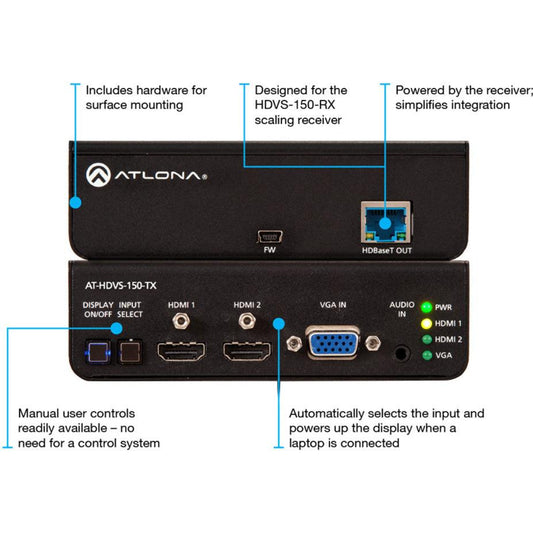 Includes hardware for surface mounting

Designed for the HDVS-150-RX scaling receiver

Powered by the receiver; simplifies integration

ATLONA®

FW

HDBaseT OUT

AT-HDVS-150-TX

DISPLAY ON/OFF

INPUT SELECT

HDMI 1

HDMI 2

VGA IN

AUDIO IN

PWR

HDMI 1

HDMI 2

VGA

Manual user controls readily available – no need for a control system

Automatically selects the input and powers up the display when a laptop is connected