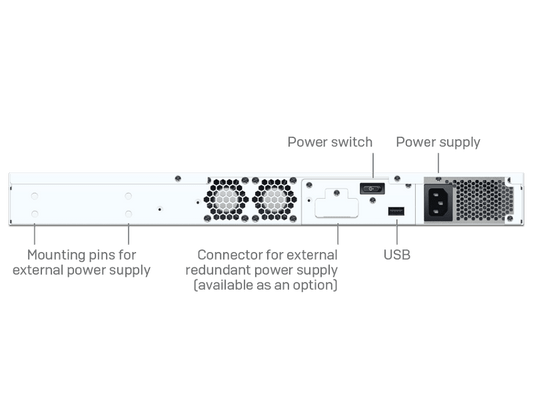 Power switch

Power supply

Mounting pins for external power supply

Connector for external redundant power supply (available as an option)

USB