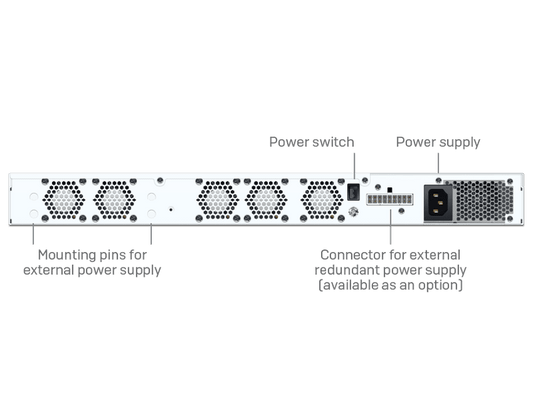 Power switch

Power supply

Mounting pins for external power supply

Connector for external redundant power supply (available as an option)