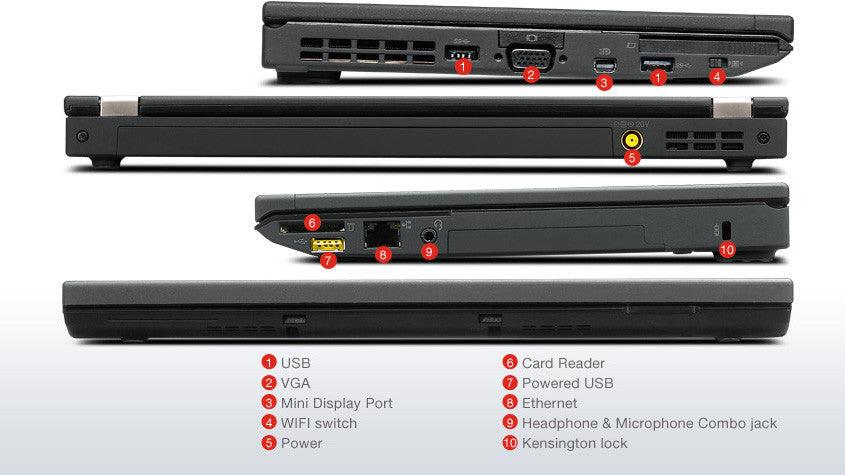 1 2 3 1 4

5

6 7 8 9 10

1 USB
2 VGA
3 Mini Display Port
4 WIFI switch
5 Power

6 Card Reader
7 Powered USB
8 Ethernet
9 Headphone & Microphone Combo jack
10 Kensington lock