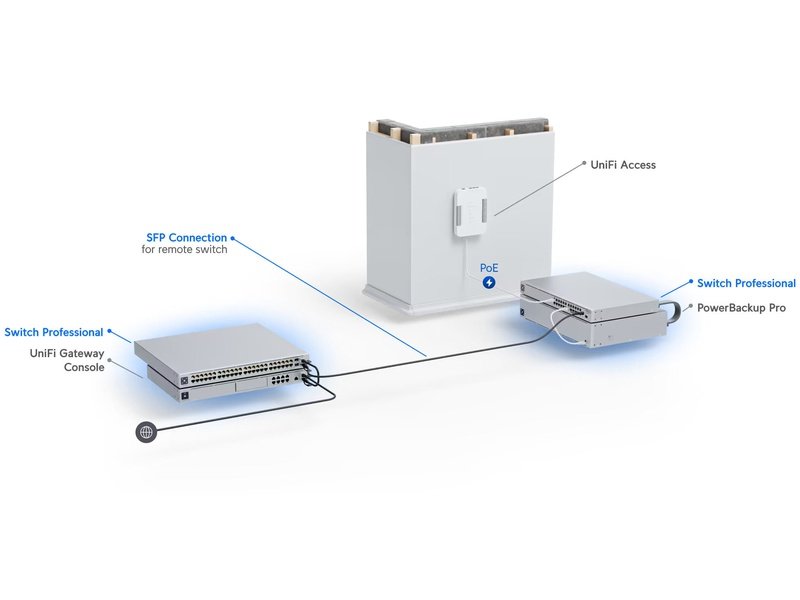 UniFi Access

SFP Connection
for remote switch

PoE

Switch Professional

PowerBackup Pro

Switch Professional

UniFi Gateway
Console