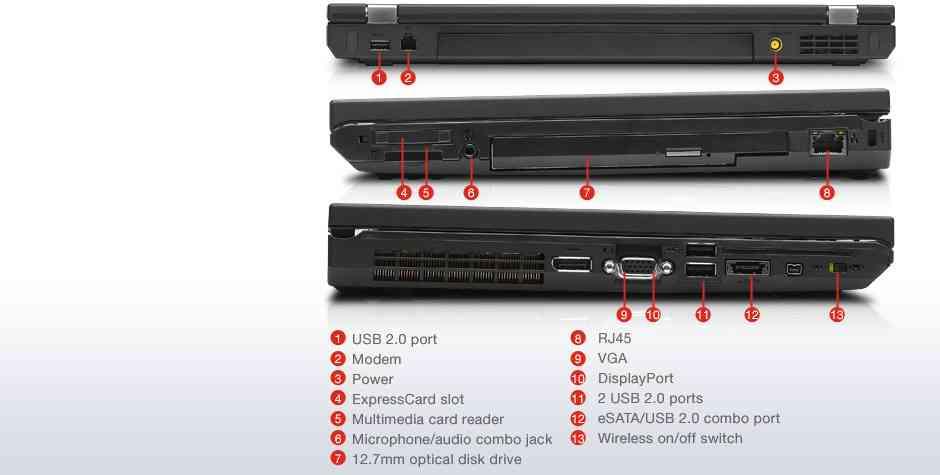 1 2 3

4 5 6 7 8

9 10 11 12 13

1 USB 2.0 port
2 Modem
3 Power
4 ExpressCard slot
5 Multimedia card reader
6 Microphone/audio combo jack
7 12.7mm optical disk drive

8 RJ45
9 VGA
10 DisplayPort
11 2 USB 2.0 ports
12 eSATA/USB 2.0 combo port
13 Wireless on/off switch